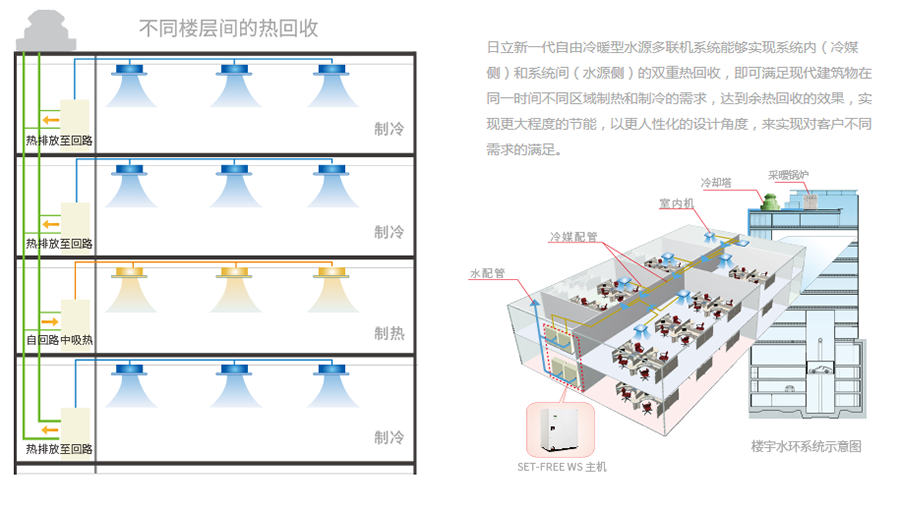 不同楼层间的热回收

热排放至回路

制冷

热排放至回路

制冷

自回路中吸热

制热

热排放至回路

制冷

日立新一代自由冷暖型水源多联机系统能够实现系统内（冷媒侧）和系统间（水源侧）的双重热回收，即可满足现代建筑物在同一时间不同区域制热和制冷的需求，达到余热回收的效果，实现更大程度的节能，以更人性化的设计角度，来实现对客户不同需求的满足。

冷却塔

采暖锅炉

室内机

冷媒配管

水配管

SET-FREE WS 主机

楼宇水环系统示意图